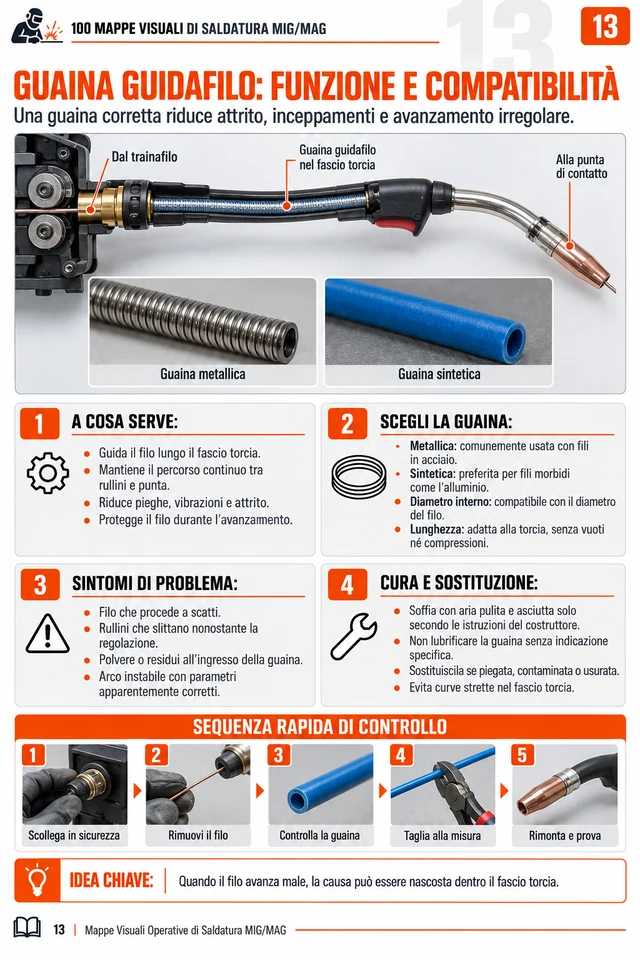 100 MAPPE VISUALI DI SALDATURA MIG/MAG

13

13

GUAINA GUIDAFILO: FUNZIONE E COMPATIBILITÀ

Una guaina corretta riduce attrito, inceppamenti e avanzamento irregolare.

Dal trainafilo

Guaina guidafilo nel fascio torcia

Alla punta di contatto

Guaina metallica

Guaina sintetica

1 A COSA SERVE:

- Guida il filo lungo il fascio torcia.
- Mantiene il percorso continuo tra rullini e punta.
- Riduce pieghe, vibrazioni e attrito.
- Protegge il filo durante l'avanzamento.

2 SCEGLI LA GUAINA:

- Metallica: comunemente usata con fili in acciaio.
- Sintetica: preferita per fili morbidi come l'alluminio.
- Diametro interno: compatibile con il diametro del filo.
- Lunghezza: adatta alla torcia, senza vuoti né compressioni.

3 SINTOMI DI PROBLEMA:

- Filo che procede a scatti.
- Rullini che slittano nonostante la regolazione.
- Polvere o residui all'ingresso della guaina.
- Arco instabile con parametri apparentemente corretti.

4 CURA E SOSTITUZIONE:

- Soffia con aria pulita e asciutta solo secondo le istruzioni del costruttore.
- Non lubrificare la guaina senza indicazione specifica.
- Sostituiscila se piegata, contaminata o usurata.
- Evita curve strette nel fascio torcia.

SEQUENZA RAPIDA DI CONTROLLO

1 Scollega in sicurezza

2 Rimuovi il filo

3 Controlla la guaina

4 Taglia alla misura

5 Rimonta e prova

IDEA CHIAVE: Quando il filo avanza male, la causa può essere nascosta dentro il fascio torcia.

13 | Mappe Visuali Operative di Saldatura MIG/MAG